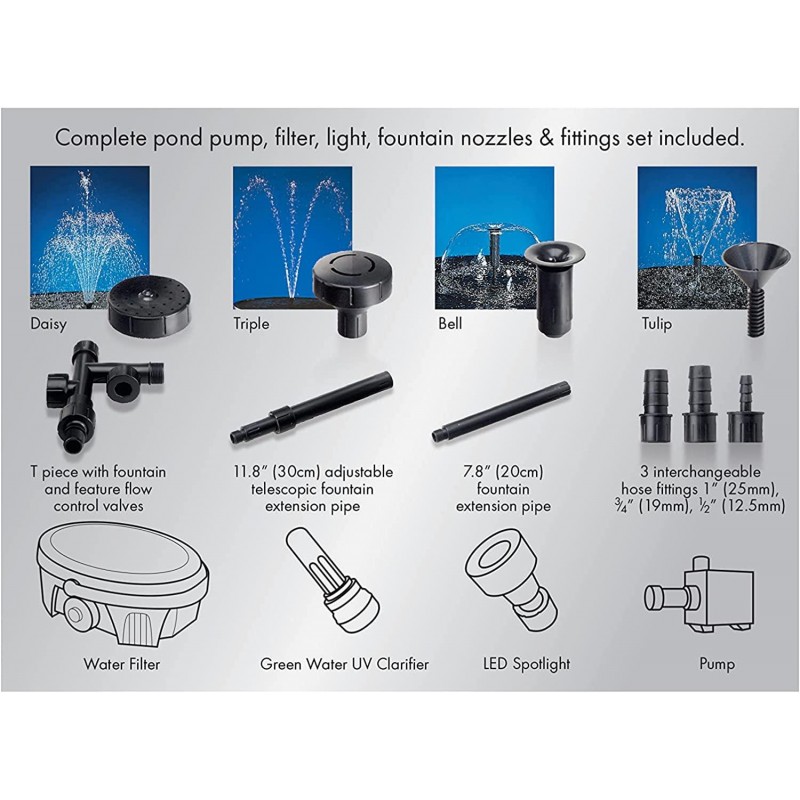 Complete pond pump, filter, light, fountain nozzles & fittings set included.

Daisy

Triple

Bell

Tulip

T piece with fountain and feature flow control valves

11.8″ (30cm) adjustable telescopic fountain extension pipe

7.8″ (20cm) fountain extension pipe

3 interchangeable hose fittings 1″ (25mm), ¾″ (19mm), ½″ (12.5mm)

Water Filter

Green Water UV Clarifier

LED Spotlight

Pump