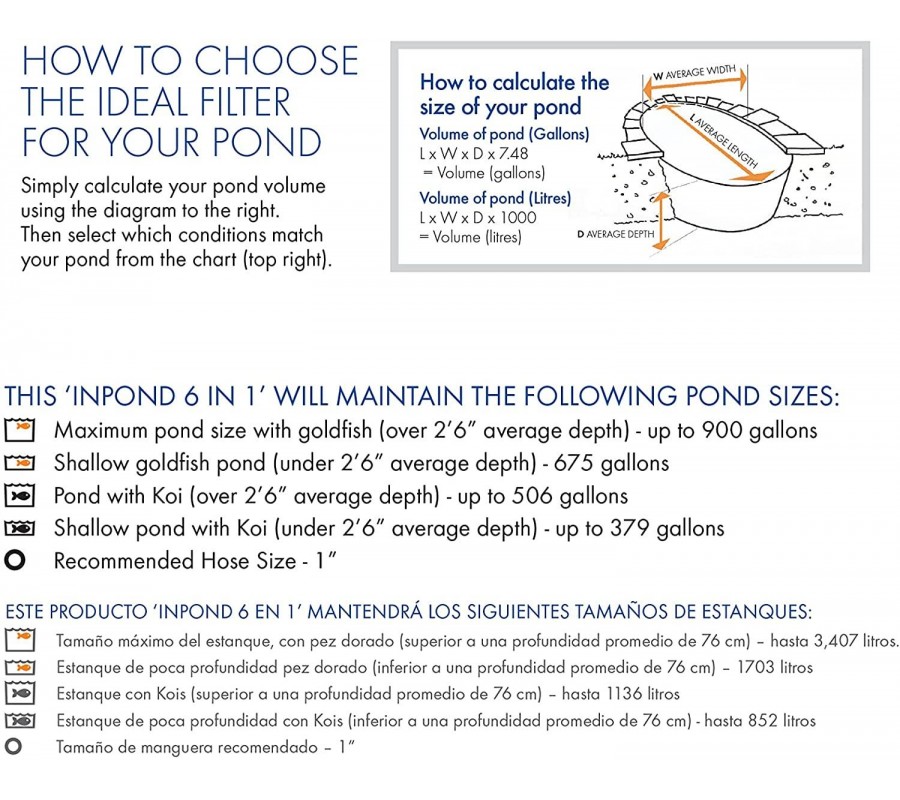 HOW TO CHOOSE THE IDEAL FILTER FOR YOUR POND

Simply calculate your pond volume using the diagram to the right. Then select which conditions match your pond from the chart (top right).

How to calculate the size of your pond

Volume of pond (Gallons)
L x W x D x 7.48
= Volume (gallons)

Volume of pond (Litres)
L x W x D x 1000
= Volume (litres)

W AVERAGE WIDTH
L AVERAGE LENGTH
D AVERAGE DEPTH

THIS 'INPOND 6 IN 1' WILL MAINTAIN THE FOLLOWING POND SIZES:
Maximum pond size with goldfish (over 2'6" average depth) - up to 900 gallons
Shallow goldfish pond (under 2'6" average depth) - 675 gallons
Pond with Koi (over 2'6" average depth) - up to 506 gallons
Shallow pond with Koi (under 2'6" average depth) - up to 379 gallons
Recommended Hose Size - 1"

ESTE PRODUCTO 'INPOND 6 EN 1' MANTENDRÁ LOS SIGUIENTES TAMAÑOS DE ESTANQUES:
Tamaño máximo del estanque, con pez dorado (superior a una profundidad promedio de 76 cm) – hasta 3,407 litros.
Estanque de poca profundidad pez dorado (inferior a una profundidad promedio de 76 cm) – 1703 litros
Estanque con Kois (superior a una profundidad promedio de 76 cm) – hasta 1136 litros
Estanque de poca profundidad con Kois (inferior a una profundidad promedio de 76 cm) - hasta 852 litros
Tamaño de manguera recomendado – 1"