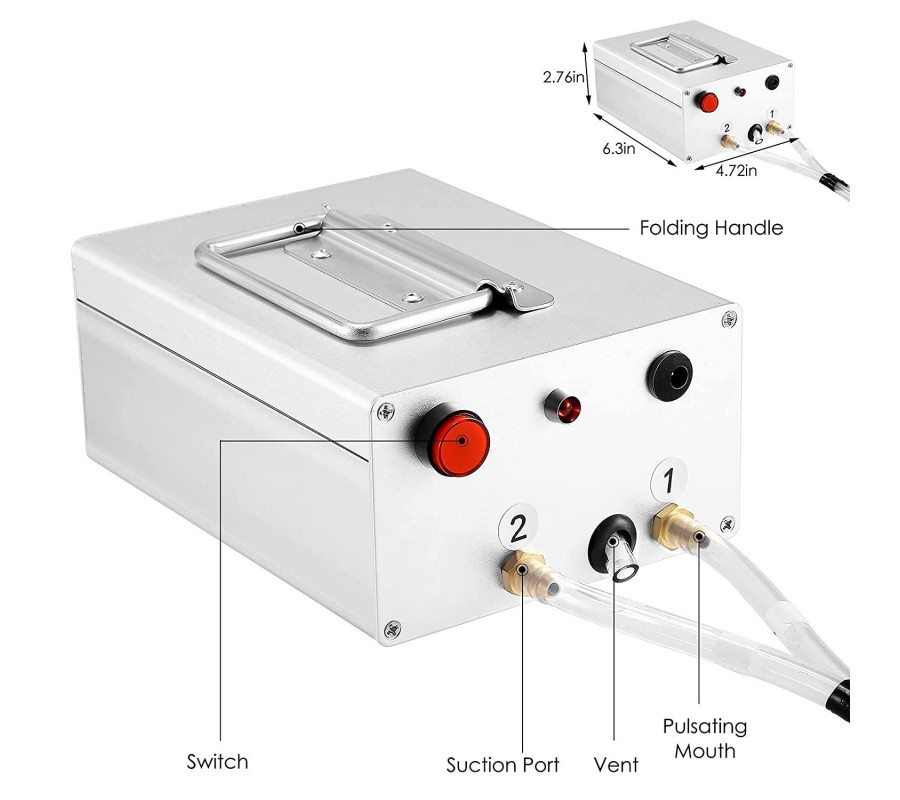 2.76in
2
1
6.3in
4.72in

Folding Handle

1
2

Switch

Suction Port

Vent

Pulsating Mouth