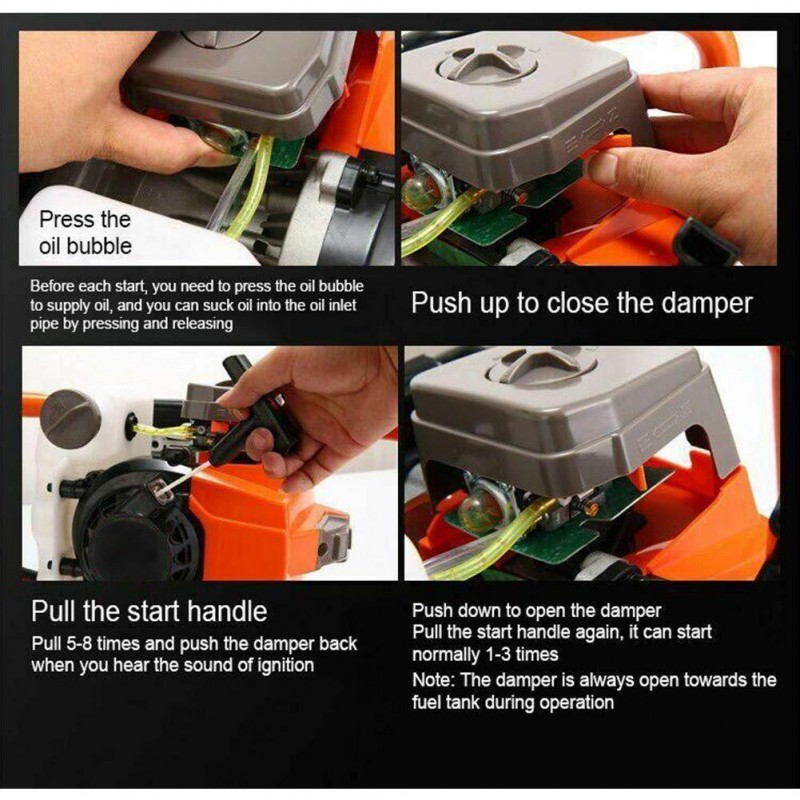 Press the oil bubble

Before each start, you need to press the oil bubble to supply oil, and you can suck oil into the oil inlet pipe by pressing and releasing

Push up to close the damper

Pull the start handle

Pull 5-8 times and push the damper back when you hear the sound of ignition

Push down to open the damper
Pull the start handle again, it can start normally 1-3 times
Note: The damper is always open towards the fuel tank during operation