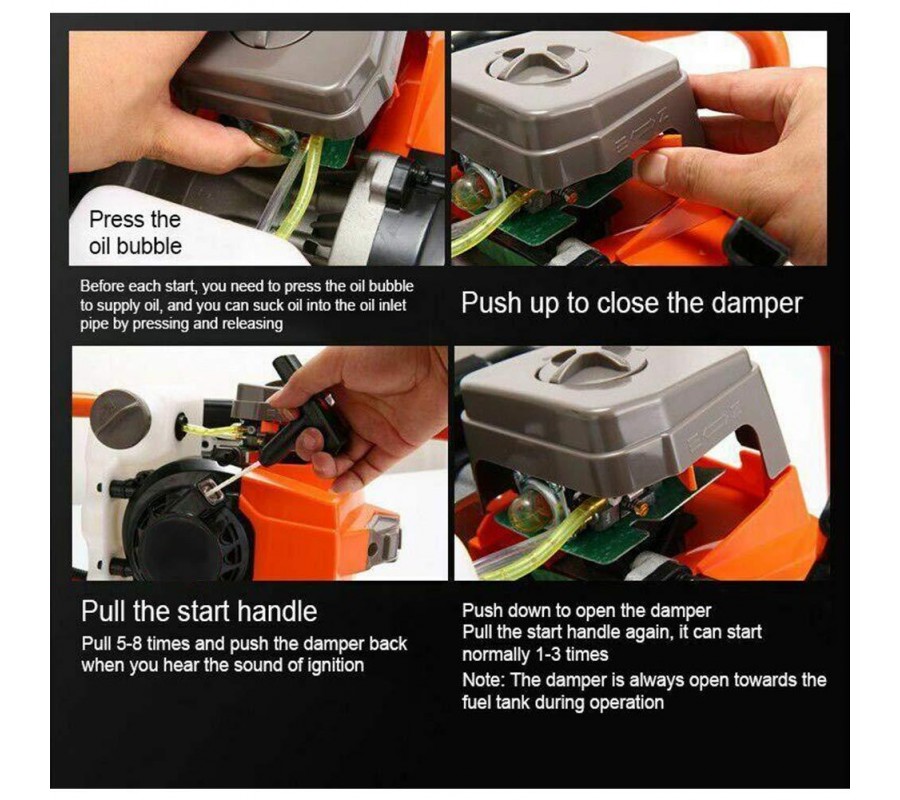 Press the oil bubble

Before each start, you need to press the oil bubble to supply oil, and you can suck oil into the oil inlet pipe by pressing and releasing

Push up to close the damper

Pull the start handle

Pull 5-8 times and push the damper back when you hear the sound of ignition

Push down to open the damper
Pull the start handle again, it can start normally 1-3 times
Note: The damper is always open towards the fuel tank during operation