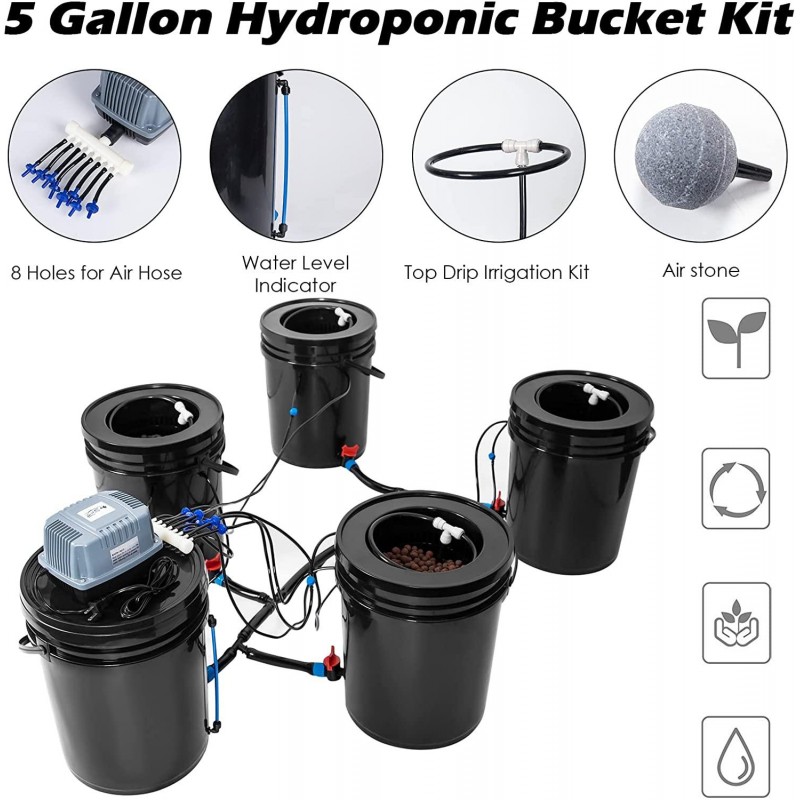 5 Gallon Hydroponic Bucket Kit

8 Holes for Air Hose

Water Level Indicator

Top Drip Irrigation Kit

Air stone