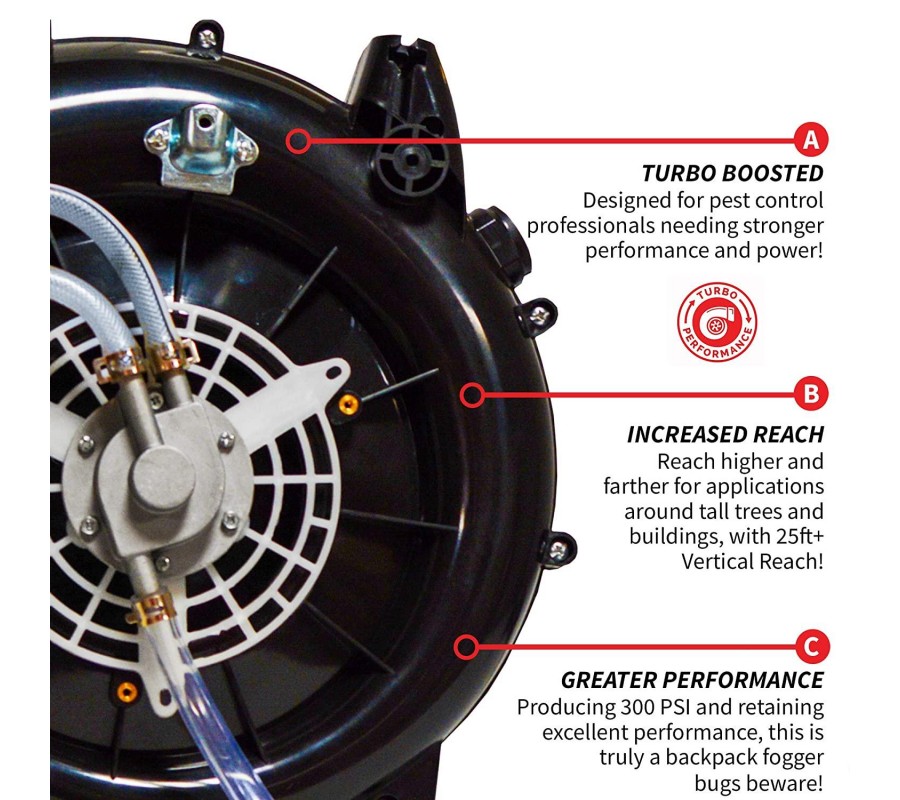 A

TURBO BOOSTED
Designed for pest control professionals needing stronger performance and power!

TURBO PERFORMANCE

B

INCREASED REACH
Reach higher and farther for applications around tall trees and buildings, with 25ft+ Vertical Reach!

C

GREATER PERFORMANCE
Producing 300 PSI and retaining excellent performance, this is truly a backpack fogger bugs beware!