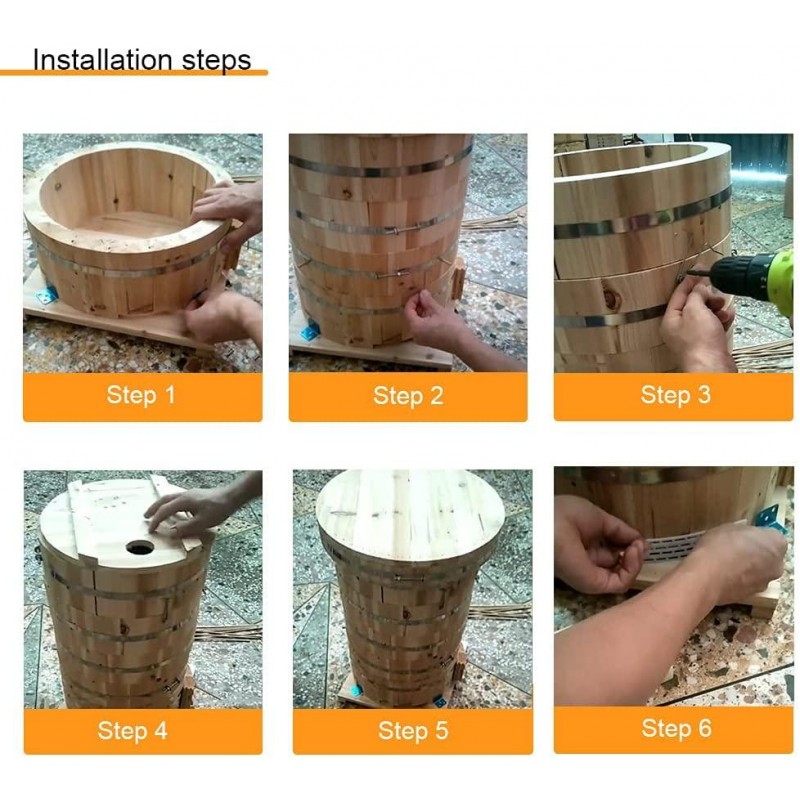 Installation steps

Step 1

Step 2

Step 3

Step 4

Step 5

Step 6