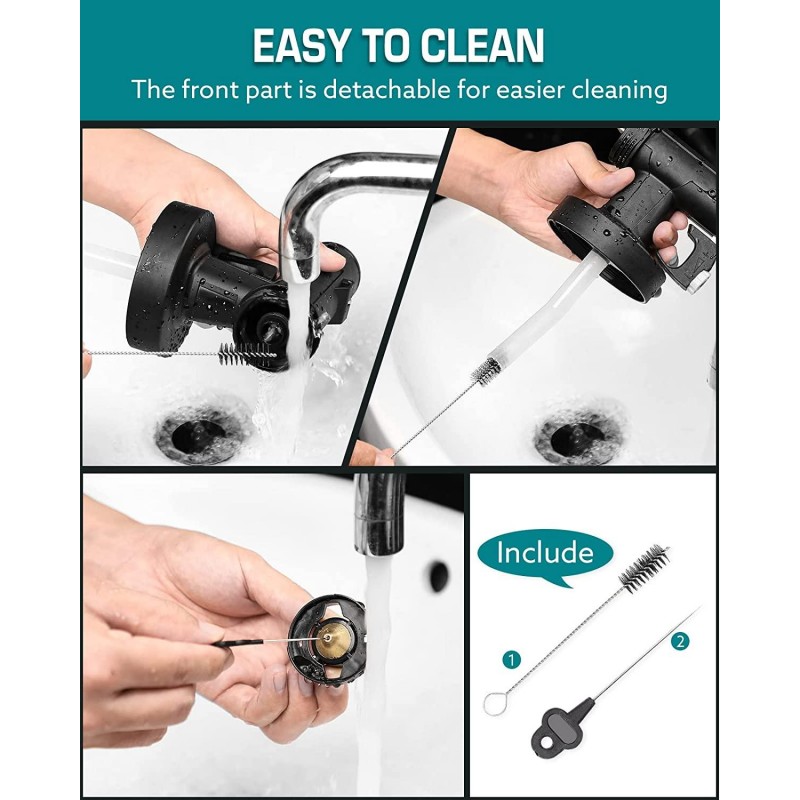 EASY TO CLEAN
The front part is detachable for easier cleaning

Include

1

2