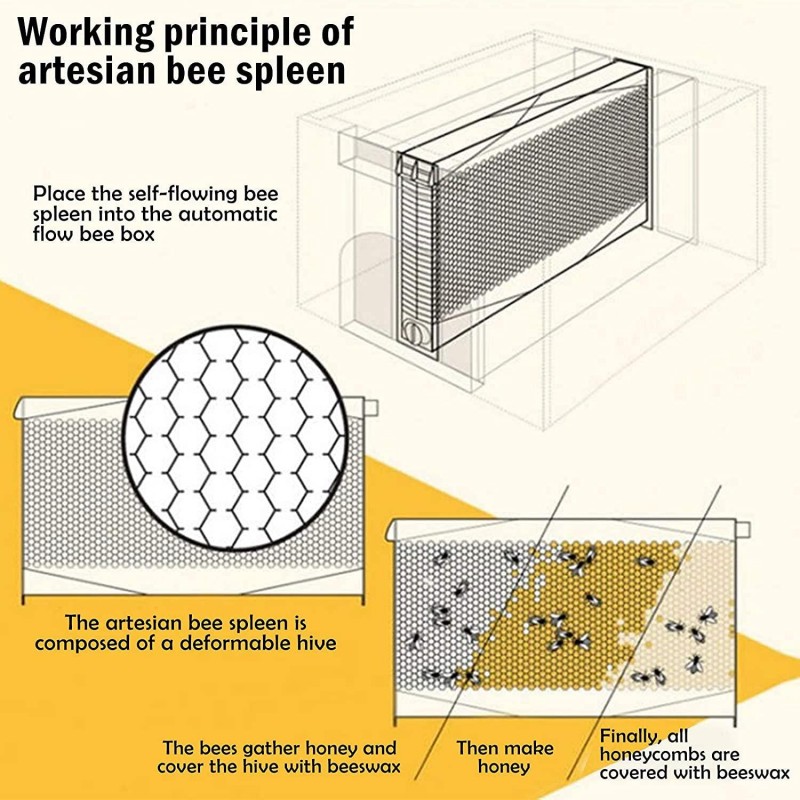 Working principle of artesian bee spleen

Place the self-flowing bee spleen into the automatic flow bee box

The artesian bee spleen is composed of a deformable hive

The bees gather honey and cover the hive with beeswax

Then make honey

Finally, all honeycombs are covered with beeswax