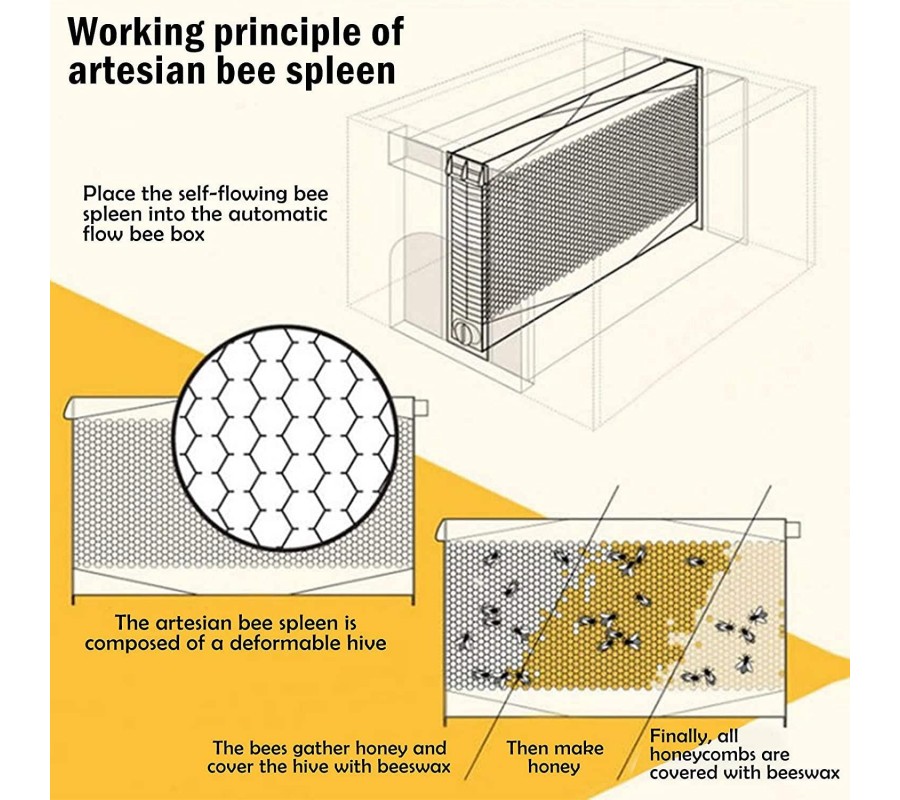 Working principle of artesian bee spleen

Place the self-flowing bee spleen into the automatic flow bee box

The artesian bee spleen is composed of a deformable hive

The bees gather honey and cover the hive with beeswax

Then make honey

Finally, all honeycombs are covered with beeswax