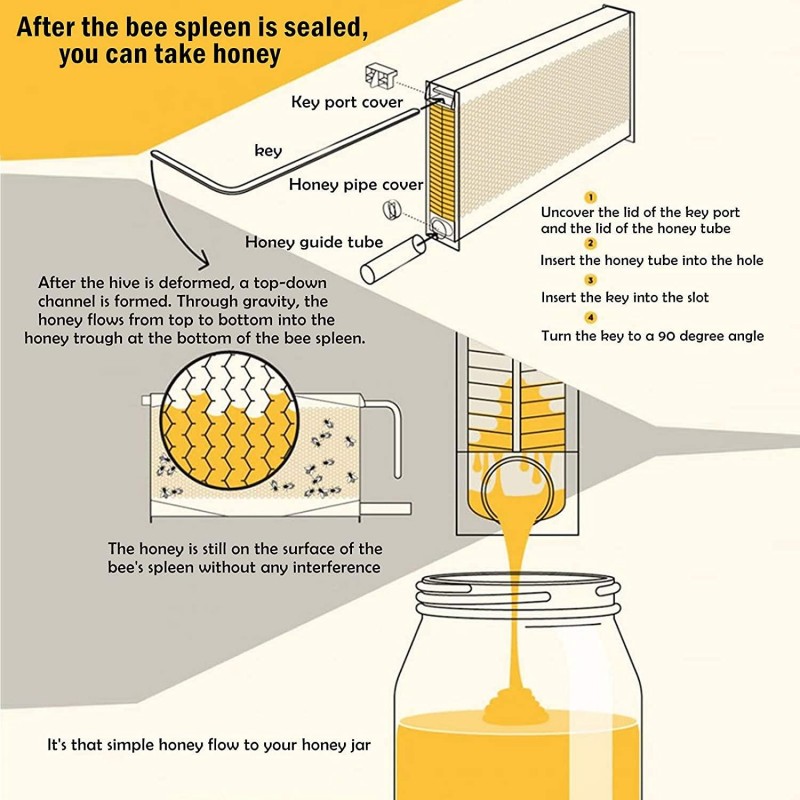 After the bee spleen is sealed, you can take honey

Key port cover

key

Honey pipe cover

Honey guide tube

1
Uncover the lid of the key port and the lid of the honey tube
2
Insert the honey tube into the hole
3
Insert the key into the slot
4
Turn the key to a 90 degree angle

After the hive is deformed, a top-down channel is formed. Through gravity, the honey flows from top to bottom into the honey trough at the bottom of the bee spleen.

The honey is still on the surface of the bee's spleen without any interference

It's that simple honey flow to your honey jar