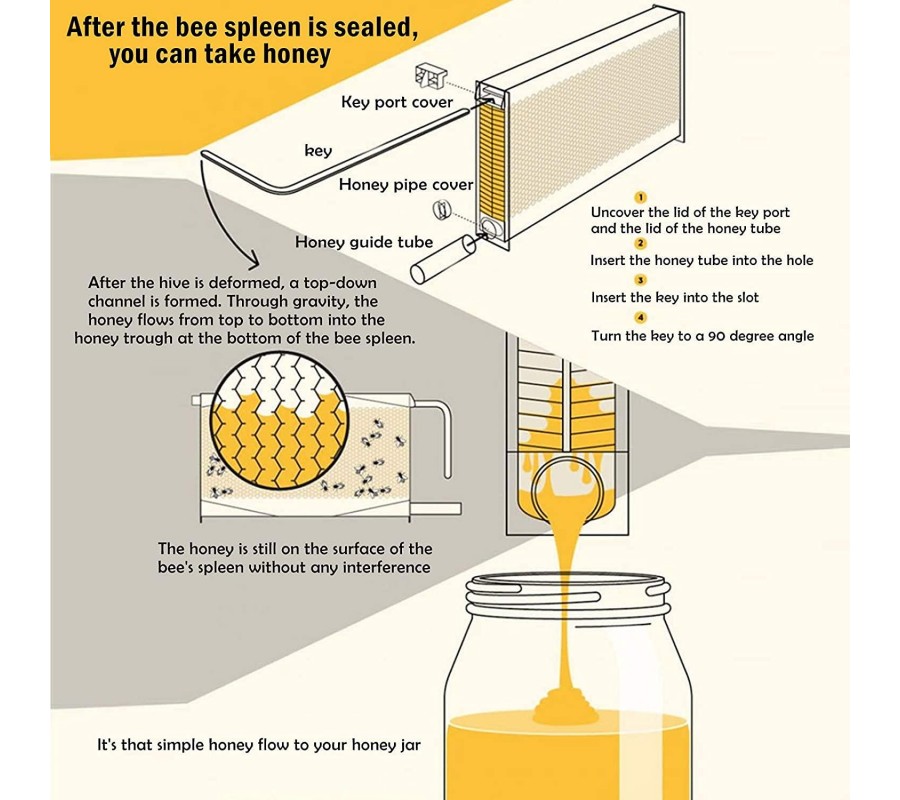 After the bee spleen is sealed, you can take honey

Key port cover

key

Honey pipe cover

Honey guide tube

1
Uncover the lid of the key port and the lid of the honey tube

2
Insert the honey tube into the hole

3
Insert the key into the slot

4
Turn the key to a 90 degree angle

After the hive is deformed, a top-down channel is formed. Through gravity, the honey flows from top to bottom into the honey trough at the bottom of the bee spleen.

The honey is still on the surface of the bee's spleen without any interference

It's that simple honey flow to your honey jar