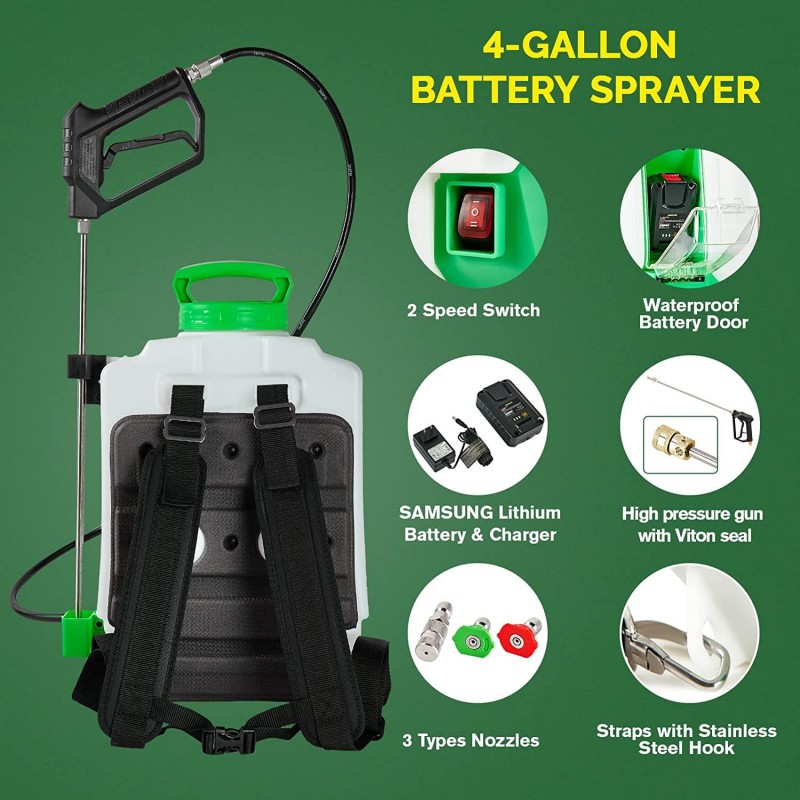 4-GALLON
BATTERY SPRAYER

2 Speed Switch

Waterproof Battery Door

SAMSUNG Lithium Battery & Charger

High pressure gun with Viton seal

3 Types Nozzles

Straps with Stainless Steel Hook