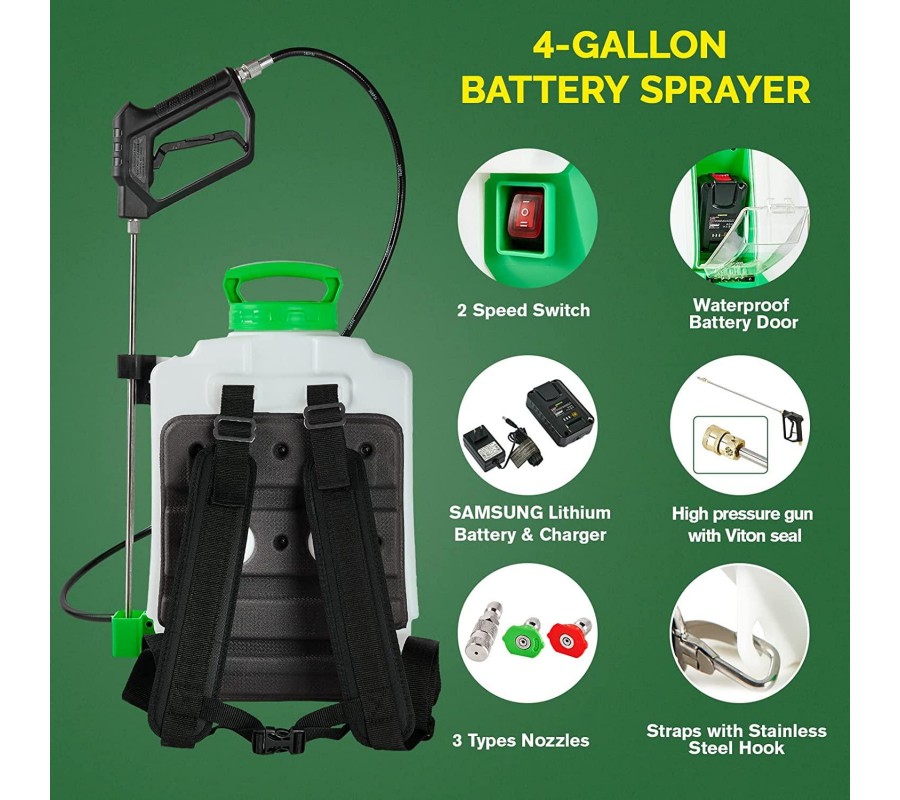 4-GALLON
BATTERY SPRAYER

2 Speed Switch

Waterproof
Battery Door

SAMSUNG Lithium
Battery & Charger

High pressure gun
with Viton seal

3 Types Nozzles

Straps with Stainless
Steel Hook