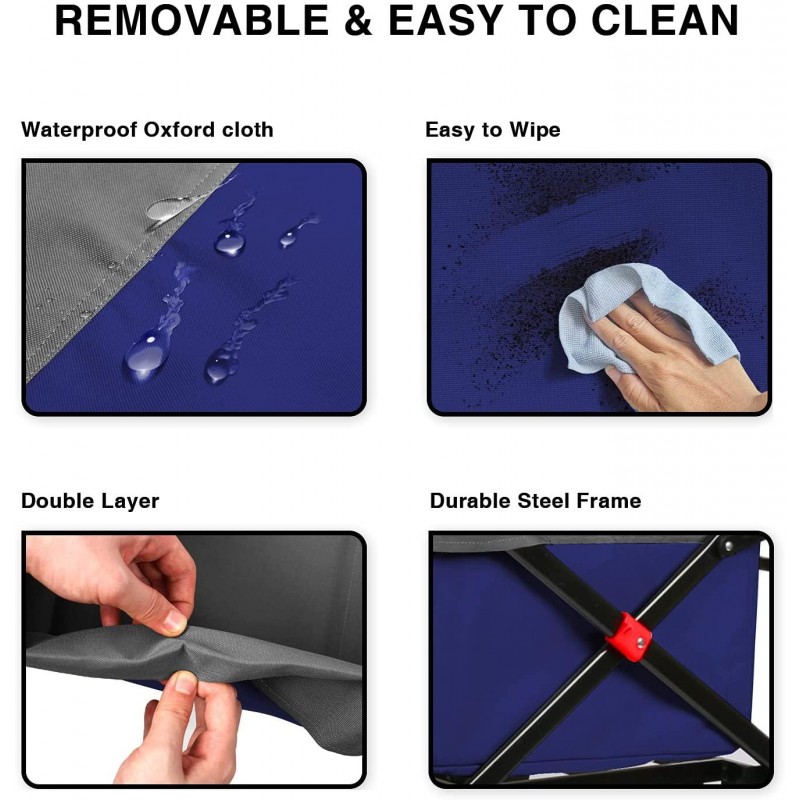 REMOVABLE & EASY TO CLEAN

Waterproof Oxford cloth

Easy to Wipe

Double Layer

Durable Steel Frame