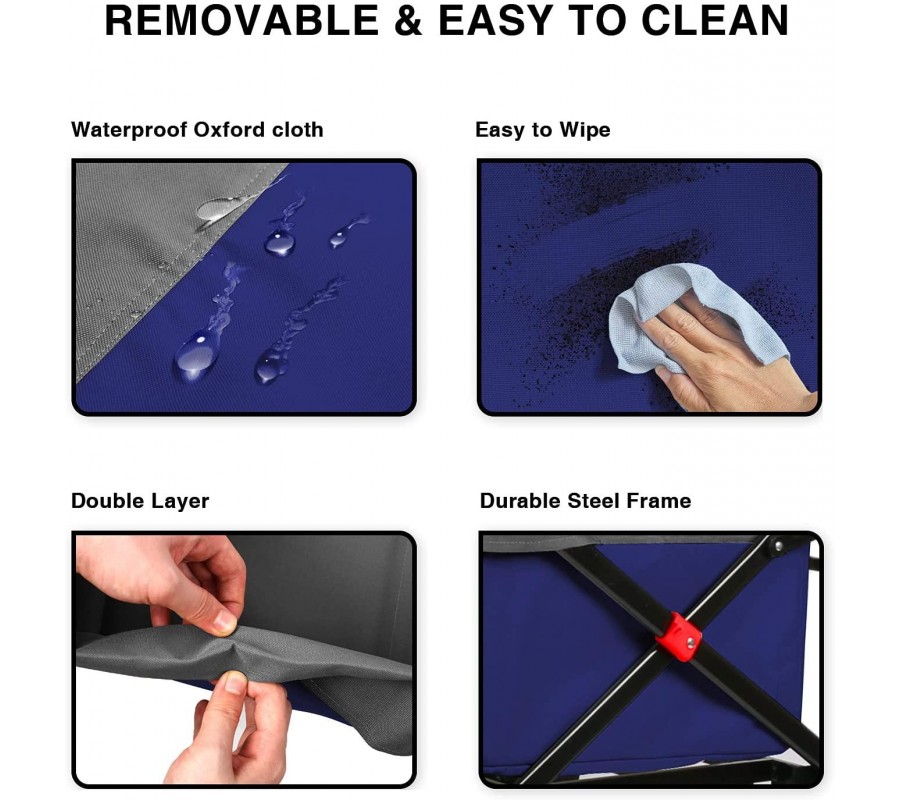 REMOVABLE & EASY TO CLEAN

Waterproof Oxford cloth

Easy to Wipe

Double Layer

Durable Steel Frame