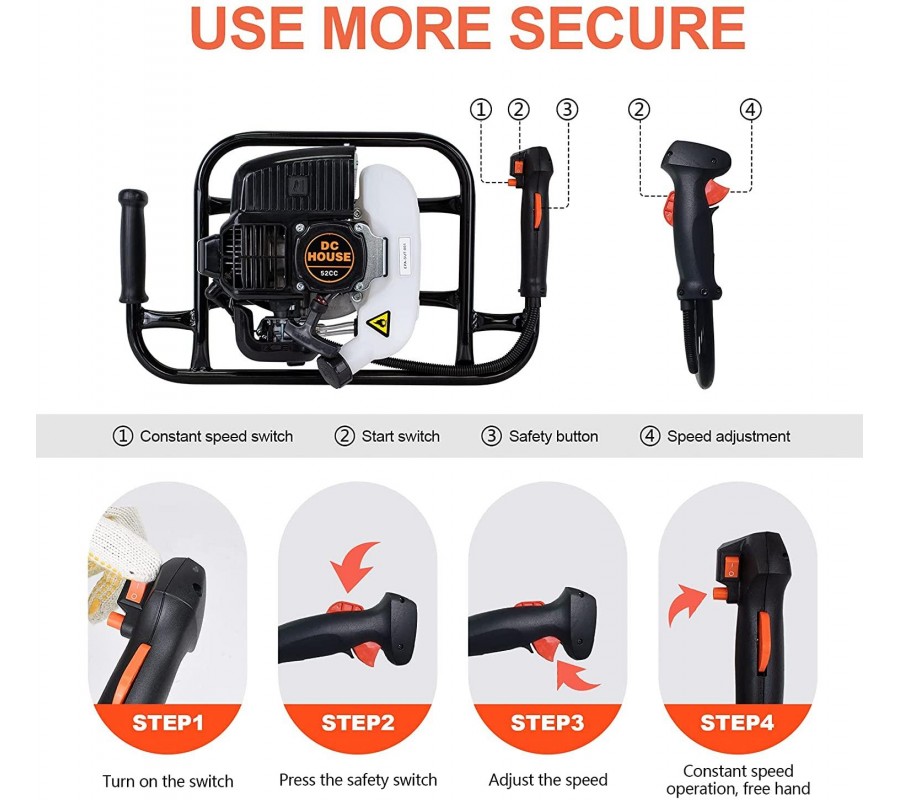 USE MORE SECURE

① ② ③

② ④

DC HOUSE
52CC

① Constant speed switch ② Start switch ③ Safety button ④ Speed adjustment

STEP1
Turn on the switch

STEP2
Press the safety switch

STEP3
Adjust the speed

STEP4
Constant speed operation, free hand