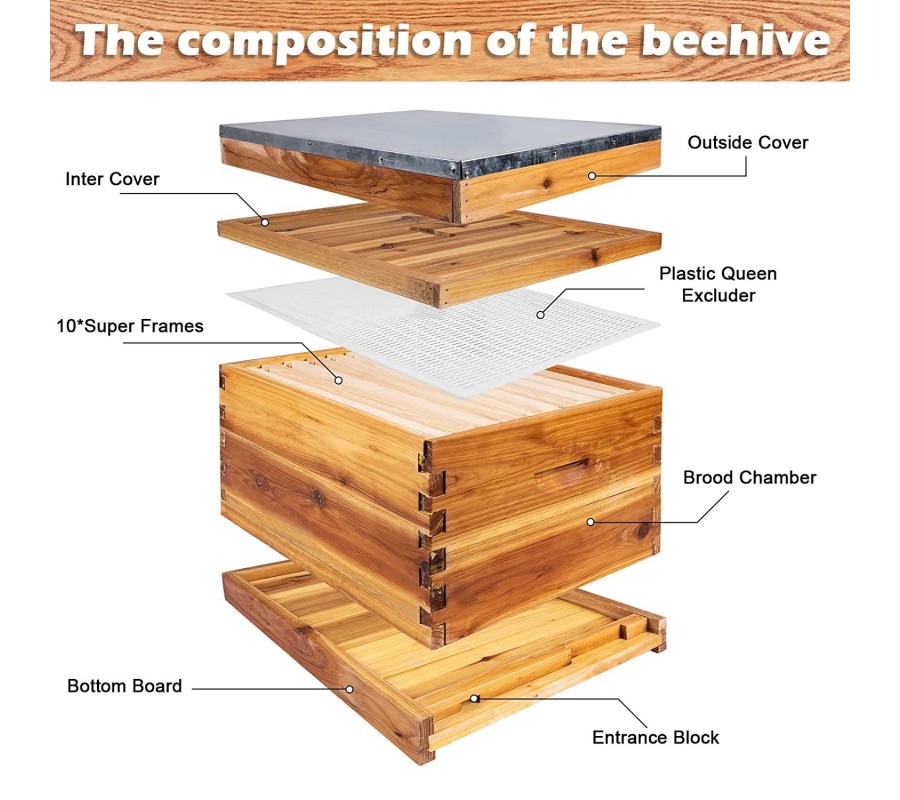 The composition of the beehive

Outside Cover

Inter Cover

Plastic Queen Excluder

10*Super Frames

Brood Chamber

Bottom Board

Entrance Block