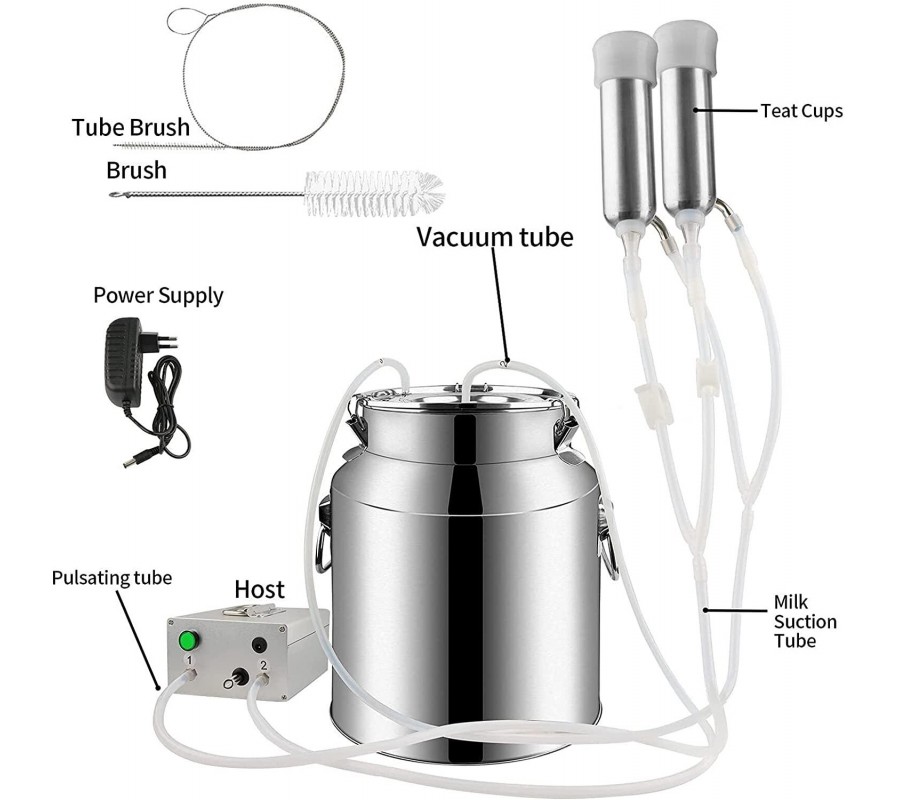 Tube Brush

Brush

Teat Cups

Vacuum tube

Power Supply

Pulsating tube

Host

1

2

Milk Suction Tube