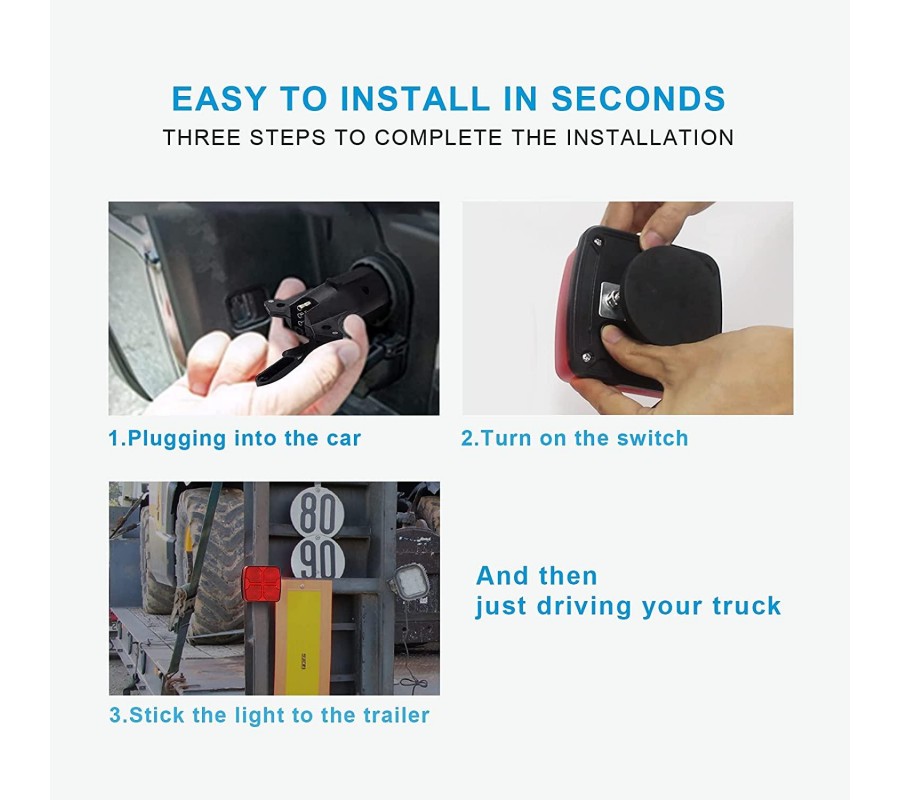 EASY TO INSTALL IN SECONDS
THREE STEPS TO COMPLETE THE INSTALLATION

1.Plugging into the car

2.Turn on the switch

80
90

3.Stick the light to the trailer

And then
just driving your truck