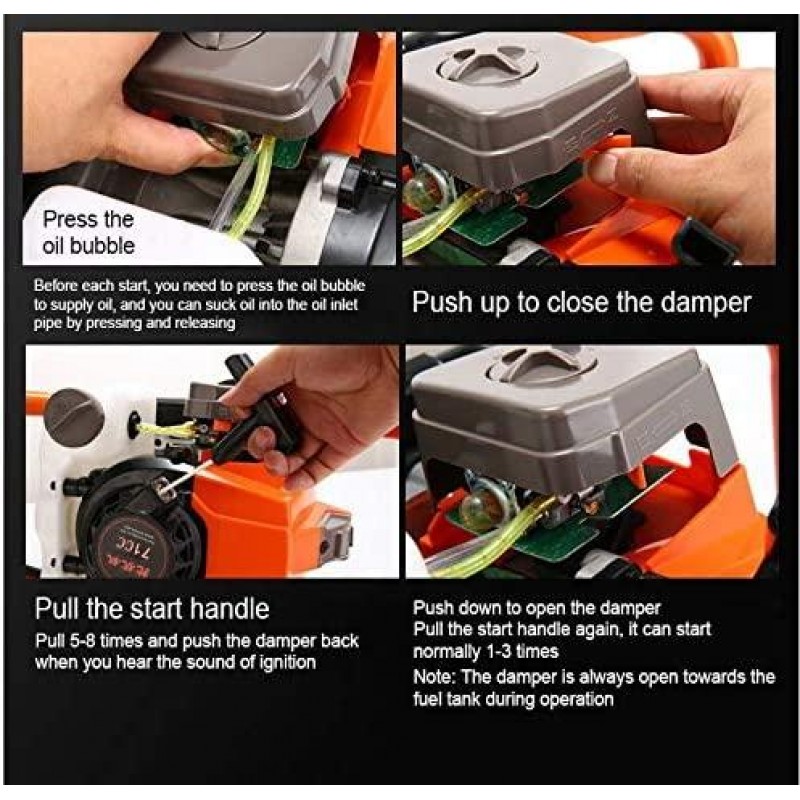 Press the oil bubble

Before each start, you need to press the oil bubble to supply oil, and you can suck oil into the oil inlet pipe by pressing and releasing

Push up to close the damper

71CC

Pull the start handle

Pull 5-8 times and push the damper back when you hear the sound of ignition

Push down to open the damper
Pull the start handle again, it can start normally 1-3 times

Note: The damper is always open towards the fuel tank during operation