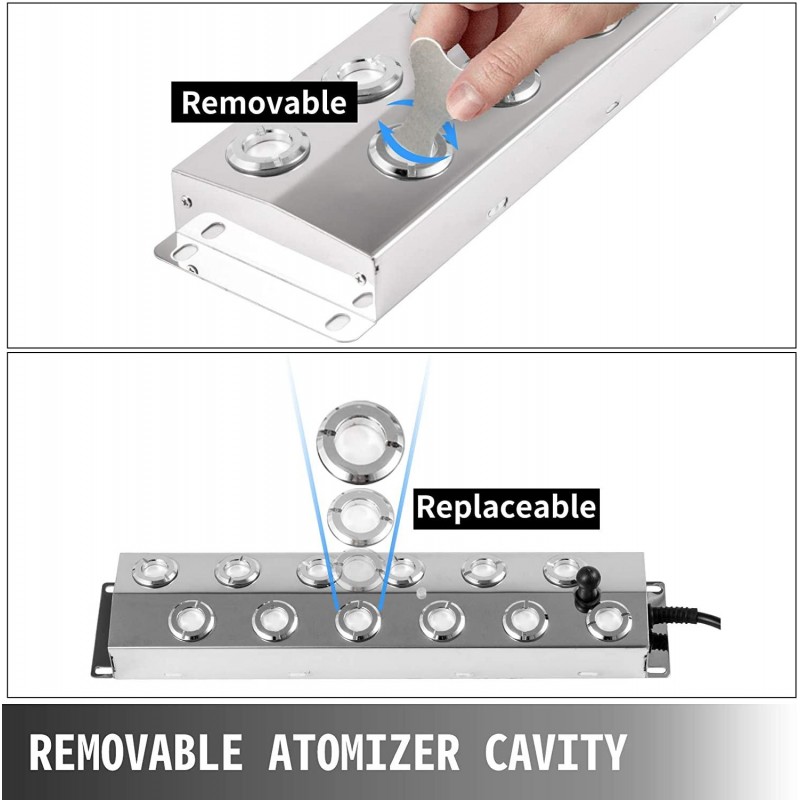 Removable

Replaceable

REMOVABLE ATOMIZER CAVITY