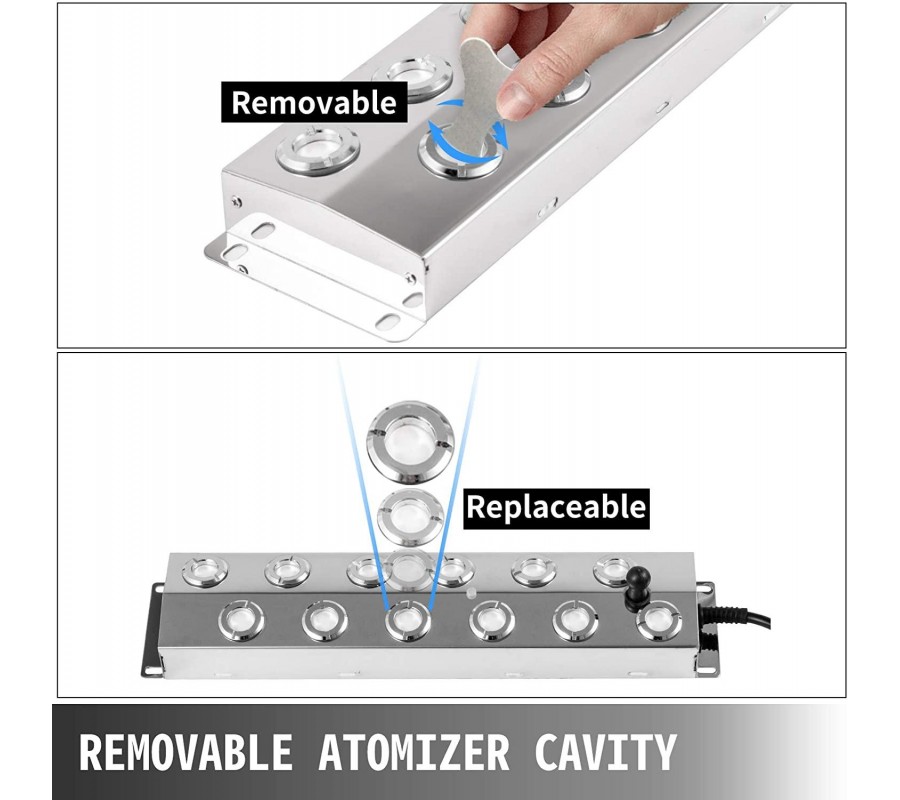 Removable

Replaceable

REMOVABLE ATOMIZER CAVITY