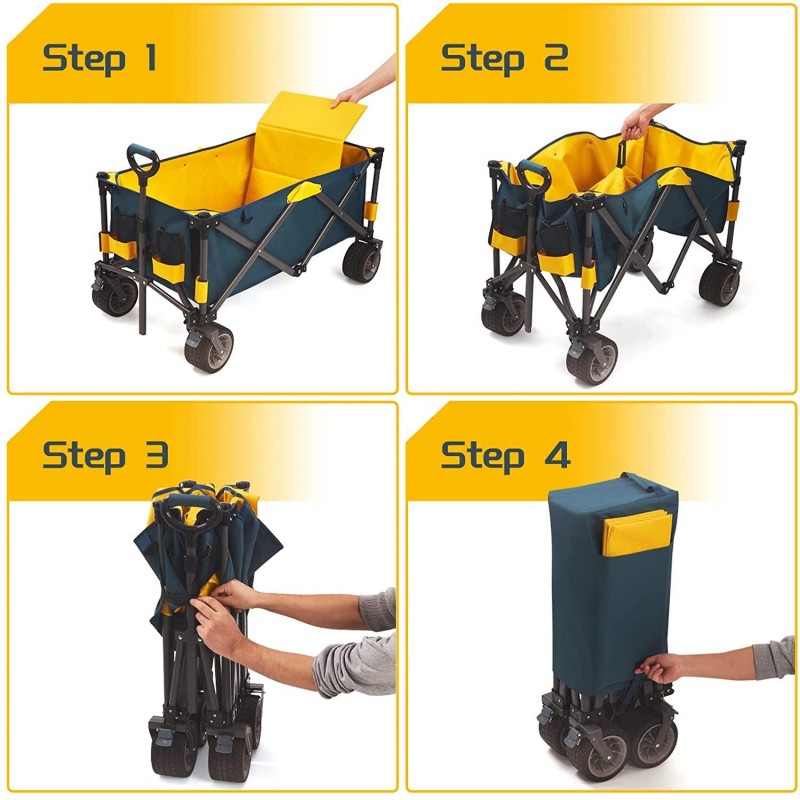 Step 1

Step 2

Step 3

Step 4