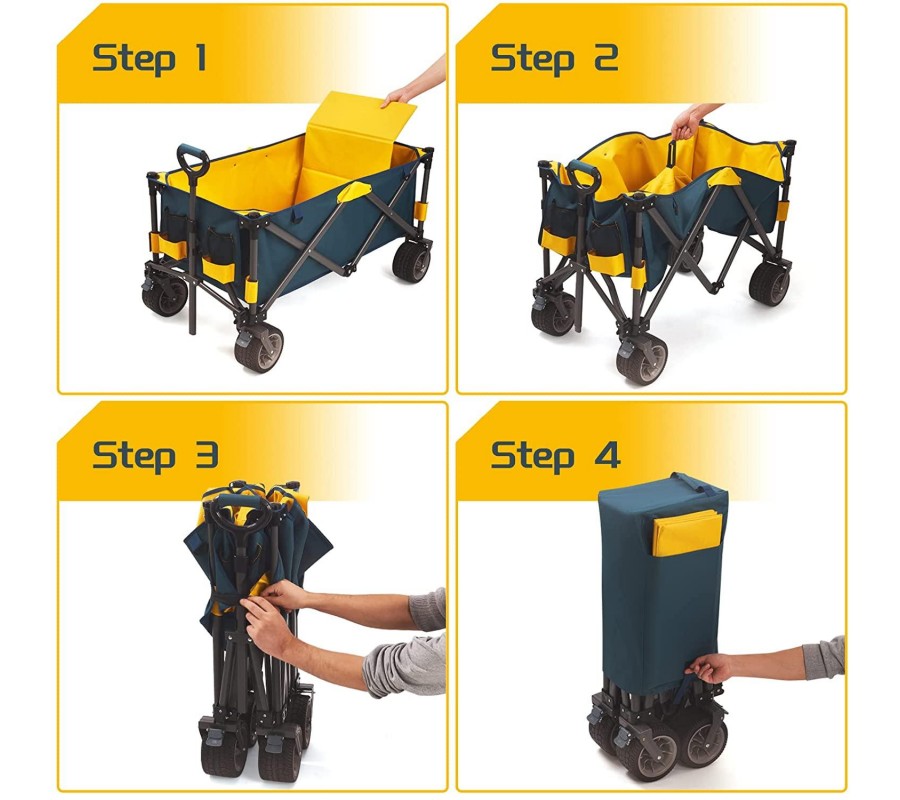 Step 1

Step 2

Step 3

Step 4