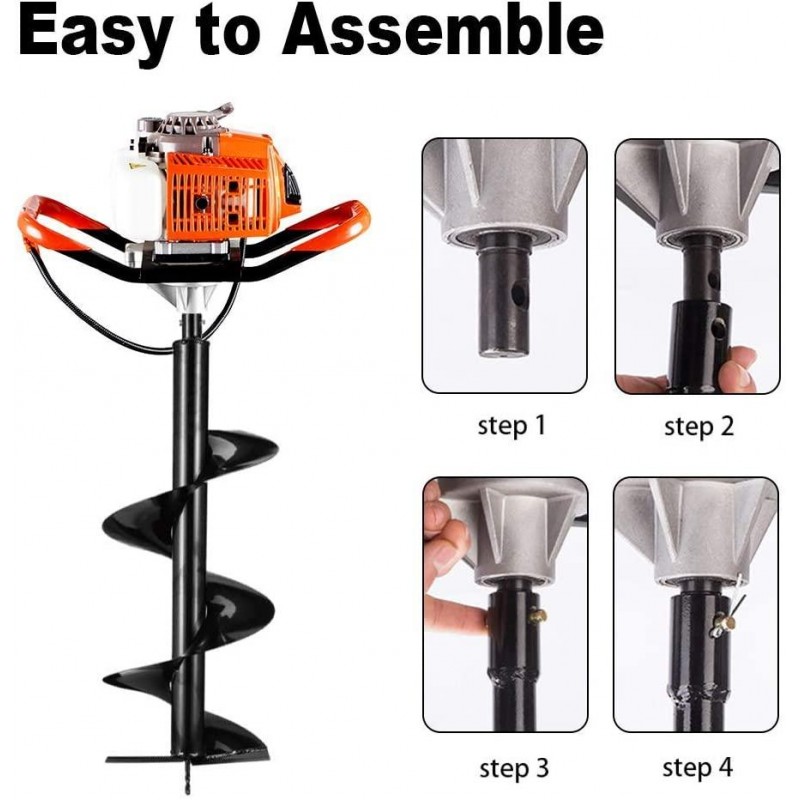 Easy to Assemble

step 1

step 2

step 3

step 4