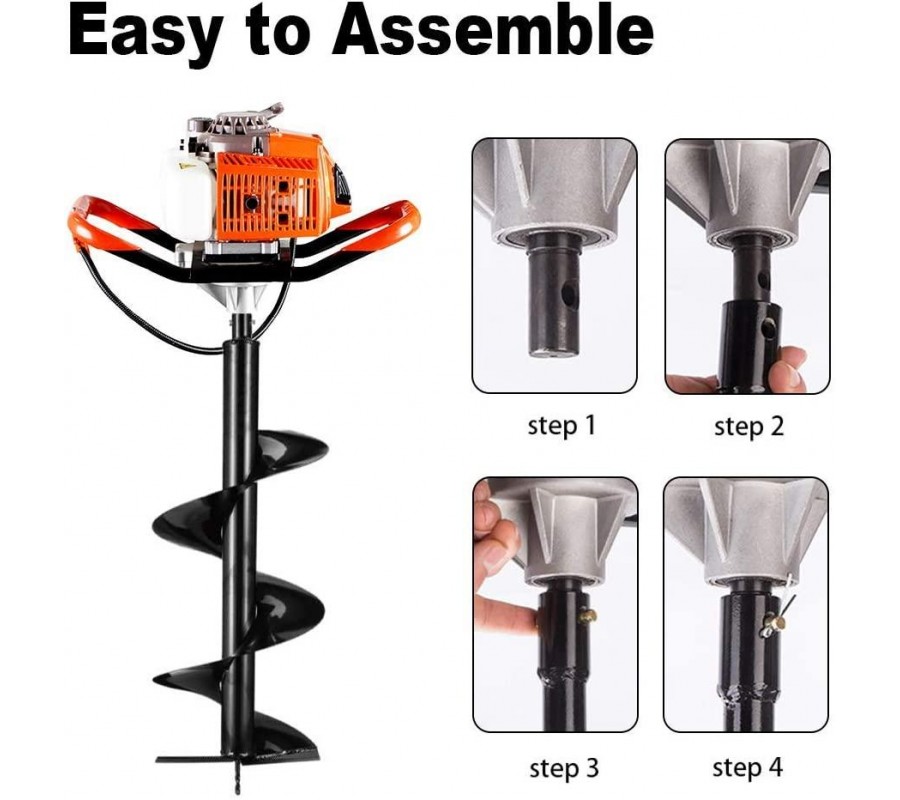 Easy to Assemble

step 1

step 2

step 3

step 4