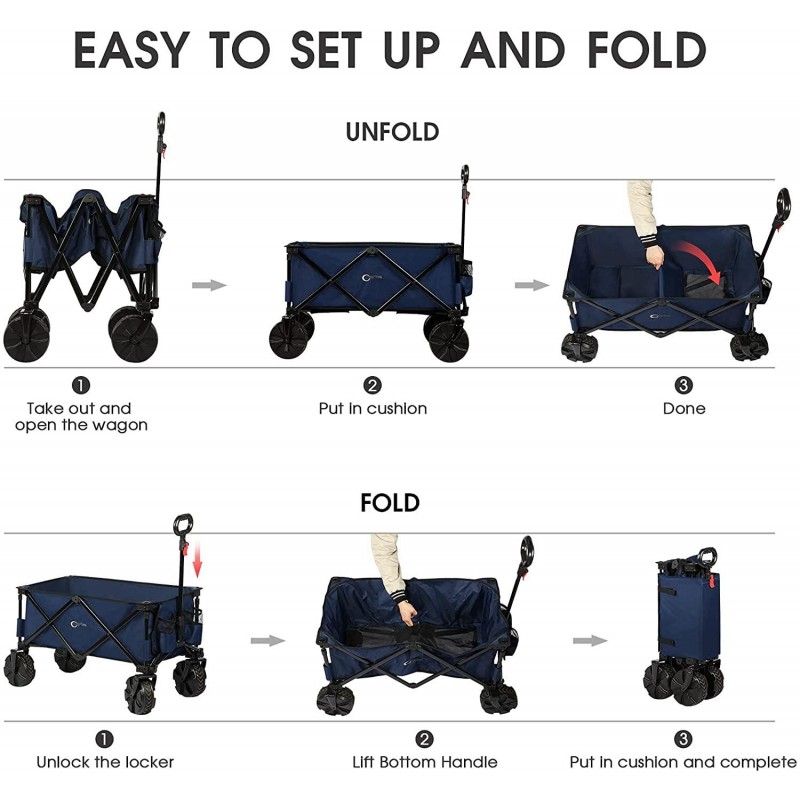 EASY TO SET UP AND FOLD

UNFOLD

❶
Take out and open the wagon

❷
Put in cushion

❸
Done

FOLD

❶
Unlock the locker

❷
Lift Bottom Handle

❸
Put in cushion and complete