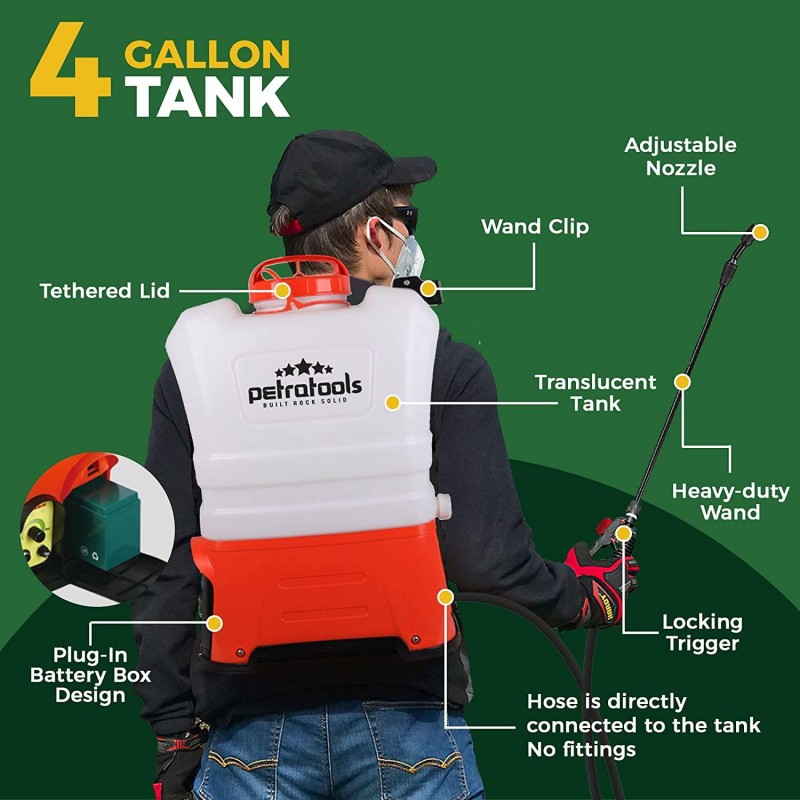 4 GALLON TANK

Adjustable Nozzle

Wand Clip

Tethered Lid

petratools
BUILT ROCK SOLID

Translucent Tank

Heavy-duty Wand

Locking Trigger

Plug-In Battery Box Design

Hose is directly connected to the tank No fittings