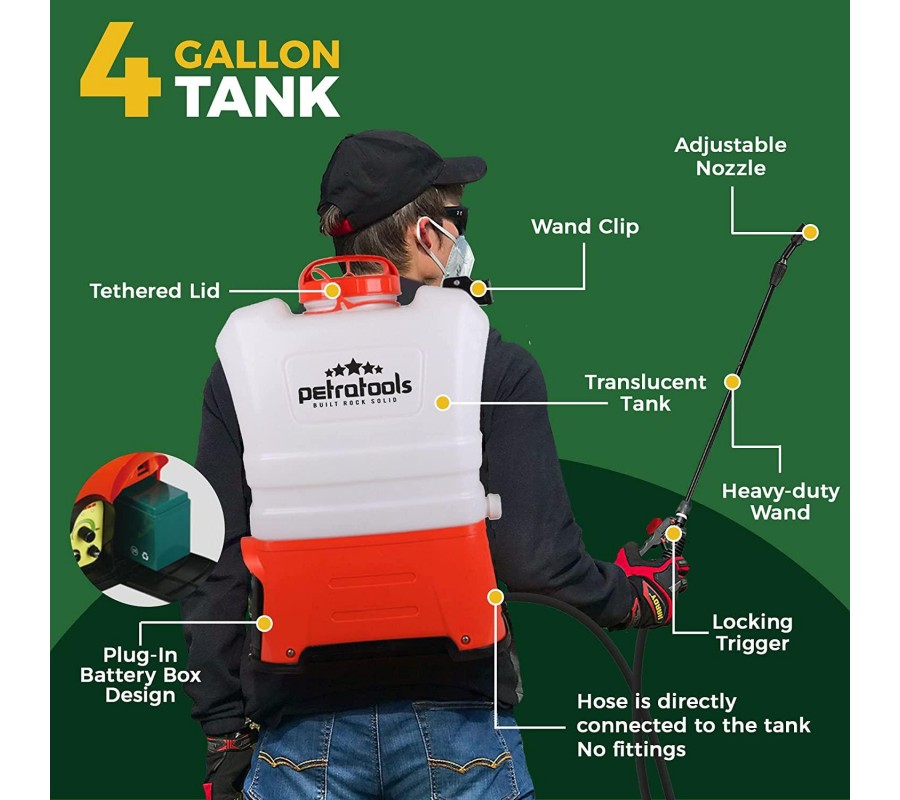 4 GALLON TANK

Adjustable Nozzle

Wand Clip

Tethered Lid

petratools
BUILT ROCK SOLID

Translucent Tank

Heavy-duty Wand

Locking Trigger

Plug-In Battery Box Design

Hose is directly connected to the tank
No fittings