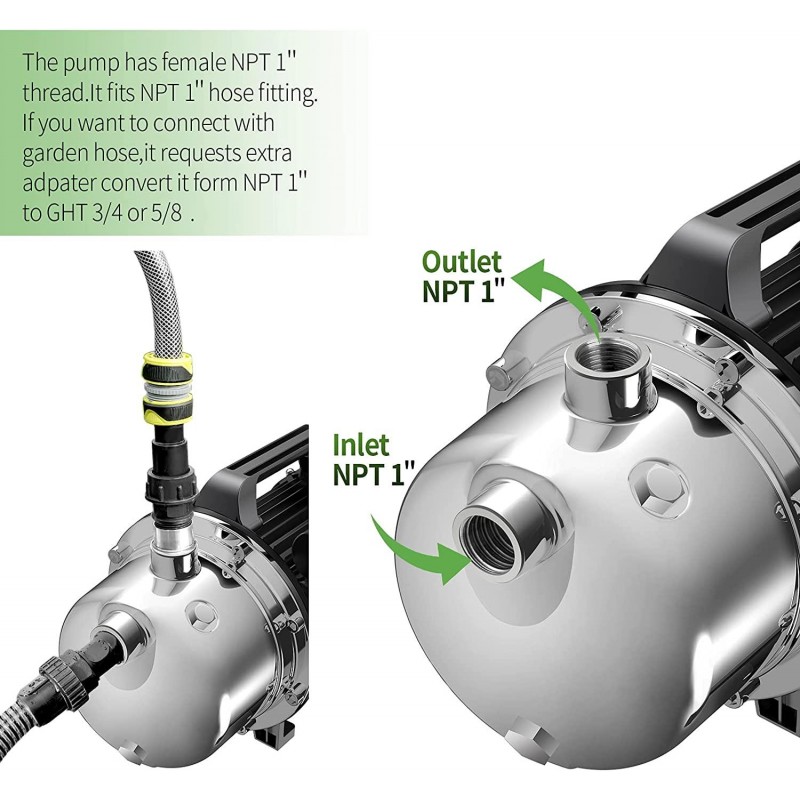 The pump has female NPT 1" thread.It fits NPT 1" hose fitting. If you want to connect with garden hose,it requests extra adpater convert it form NPT 1" to GHT 3/4 or 5/8 .

Outlet
NPT 1"

Inlet
NPT 1"