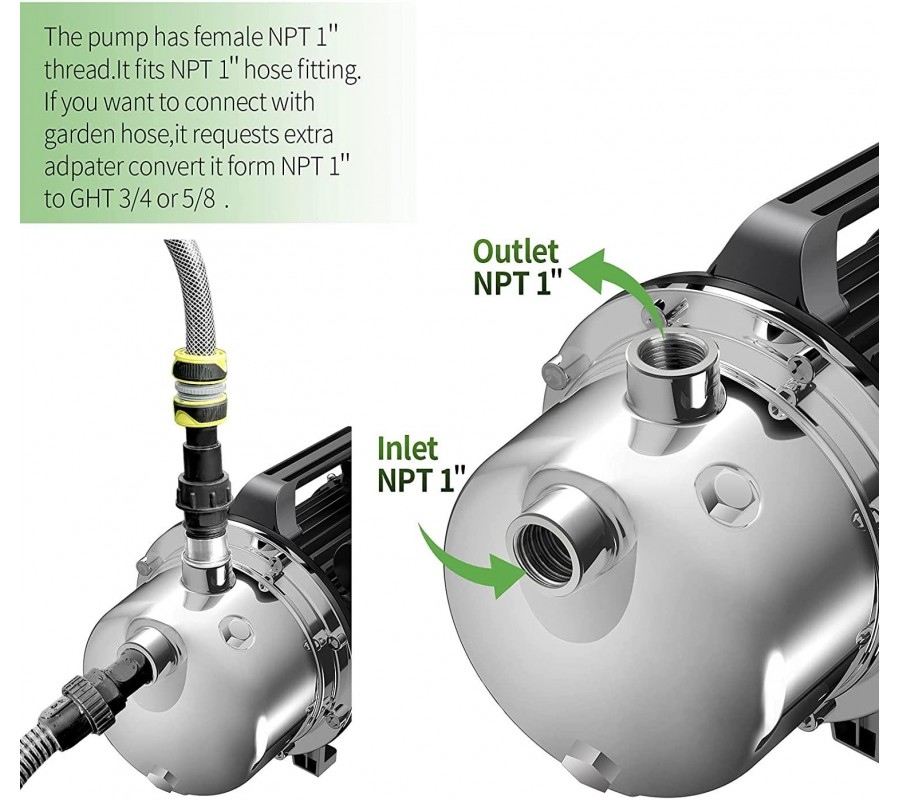 The pump has female NPT 1" thread.It fits NPT 1" hose fitting. If you want to connect with garden hose,it requests extra adpater convert it form NPT 1" to GHT 3/4 or 5/8 .

Outlet
NPT 1"

Inlet
NPT 1"