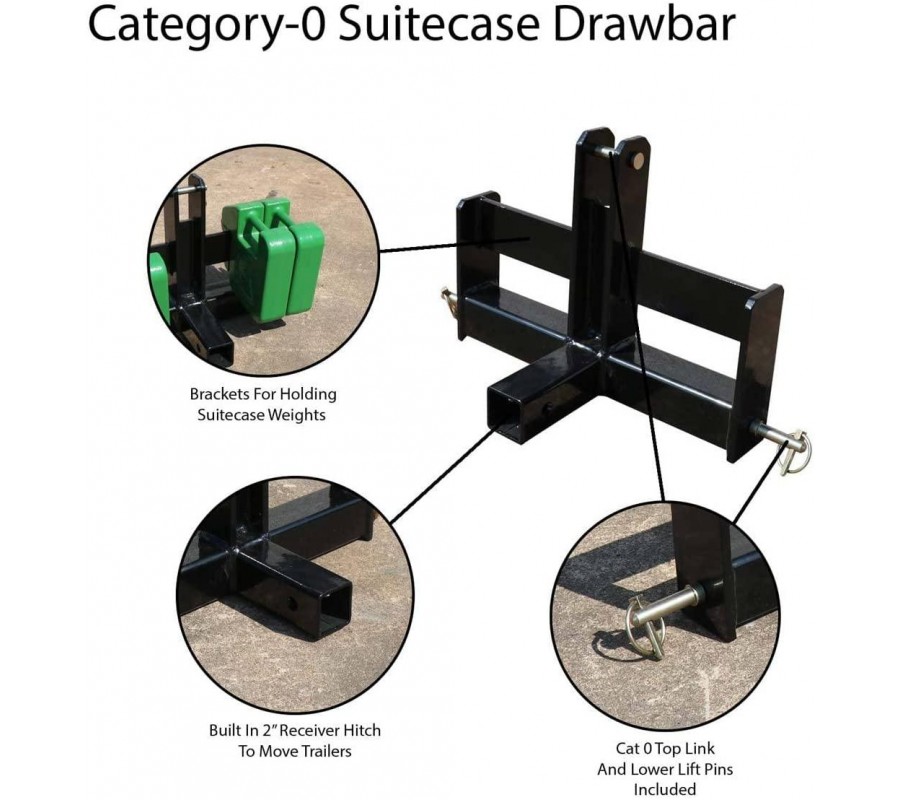 Category-0 Suitecase Drawbar

Brackets For Holding Suitecase Weights

Built In 2" Receiver Hitch To Move Trailers

Cat 0 Top Link And Lower Lift Pins Included