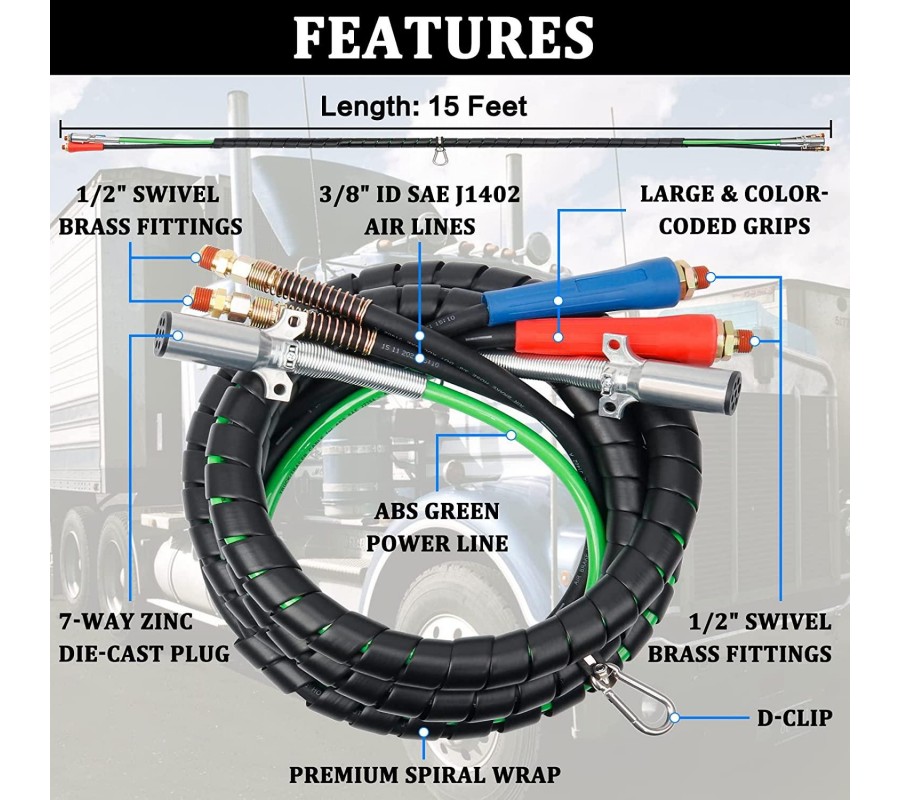 FEATURES

Length: 15 Feet

1/2" SWIVEL BRASS FITTINGS

3/8" ID SAE J1402 AIR LINES

LARGE & COLOR-CODED GRIPS

ABS GREEN POWER LINE

7-WAY ZINC DIE-CAST PLUG

1/2" SWIVEL BRASS FITTINGS

D-CLIP

PREMIUM SPIRAL WRAP