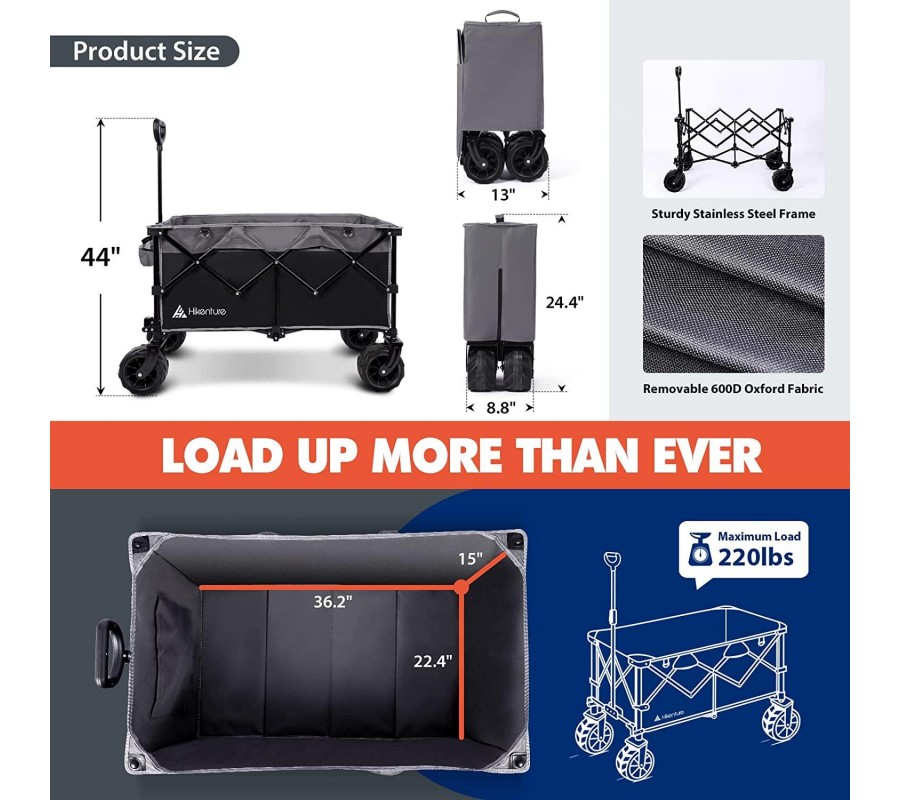 Product Size

44"

Hikenture

13"

24.4"

8.8"

Sturdy Stainless Steel Frame

Removable 600D Oxford Fabric

LOAD UP MORE THAN EVER

15"

36.2"

22.4"

Maximum Load
220lbs

Hikenture