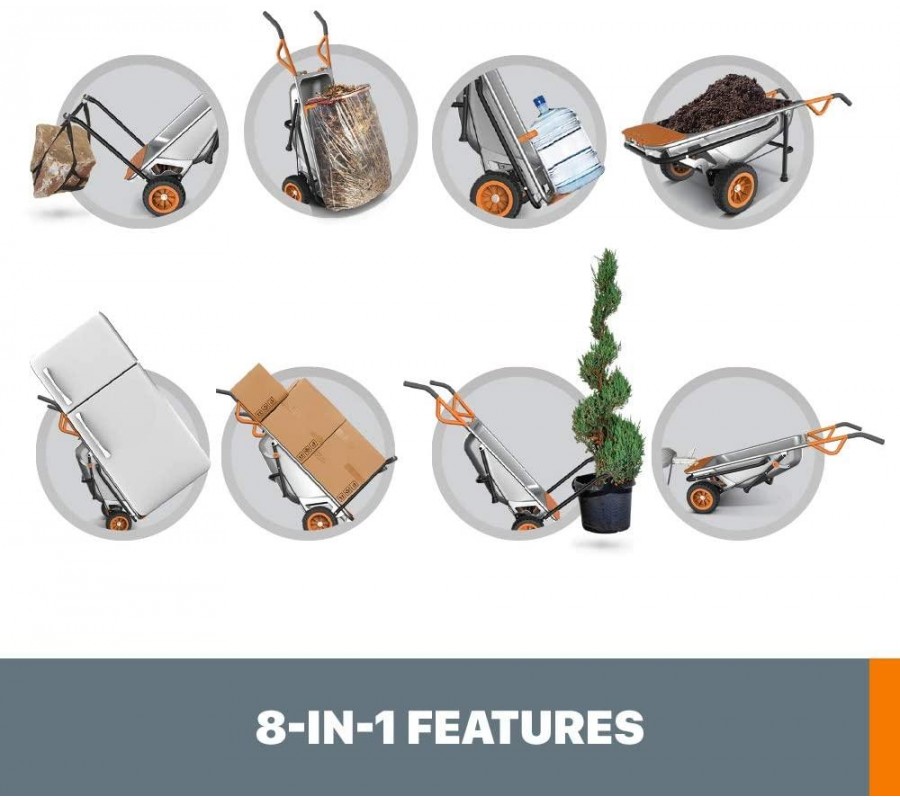 8-IN-1 FEATURES