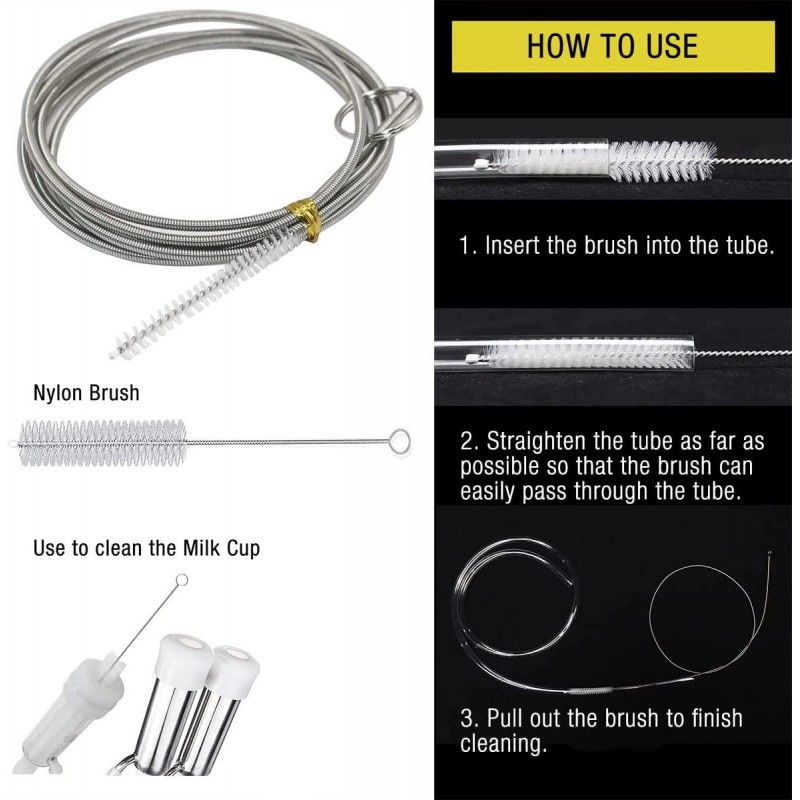 Nylon Brush

Use to clean the Milk Cup

HOW TO USE

1. Insert the brush into the tube.

2. Straighten the tube as far as possible so that the brush can easily pass through the tube.

3. Pull out the brush to finish cleaning.