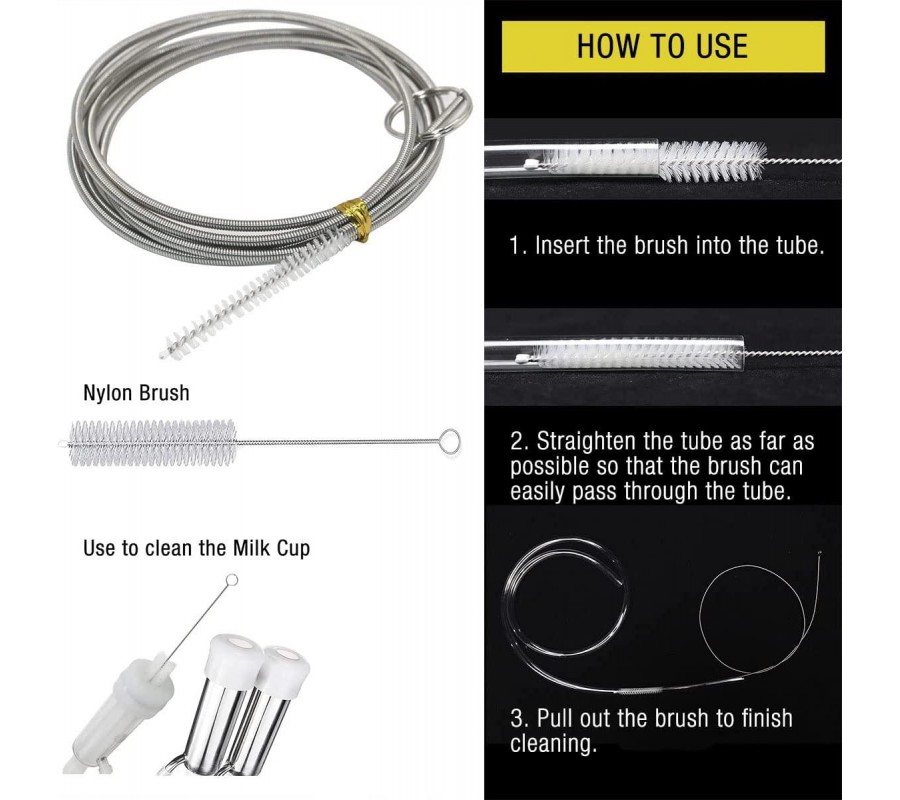 Nylon Brush

Use to clean the Milk Cup

HOW TO USE

1. Insert the brush into the tube.

2. Straighten the tube as far as possible so that the brush can easily pass through the tube.

3. Pull out the brush to finish cleaning.