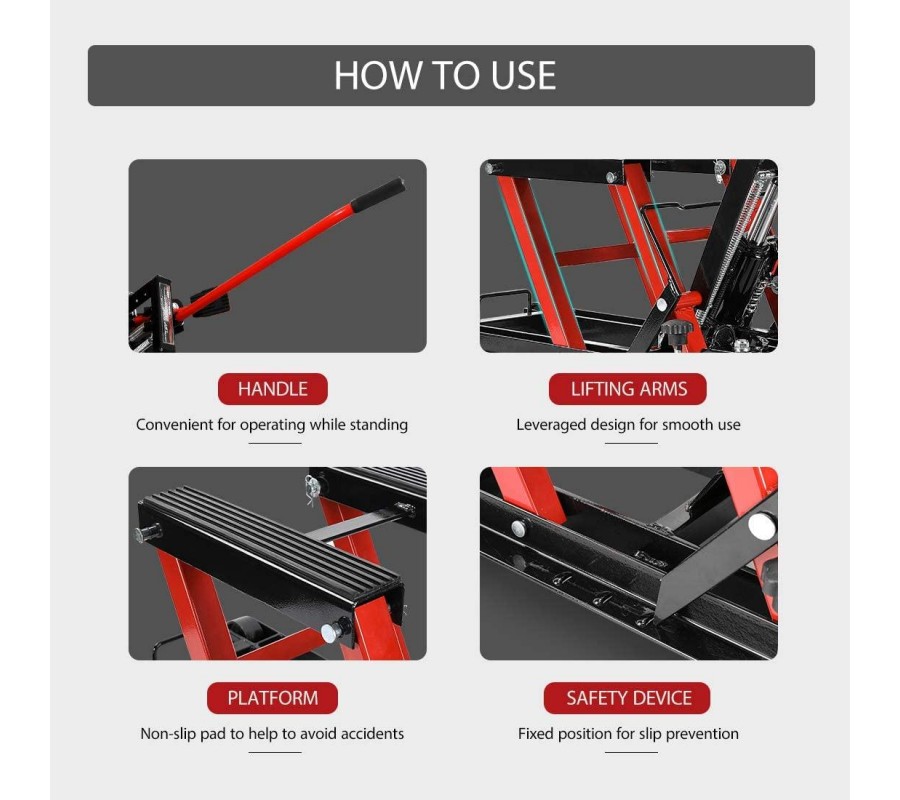 HOW TO USE

HANDLE

Convenient for operating while standing

LIFTING ARMS

Leveraged design for smooth use

PLATFORM

Non-slip pad to help to avoid accidents

SAFETY DEVICE

Fixed position for slip prevention