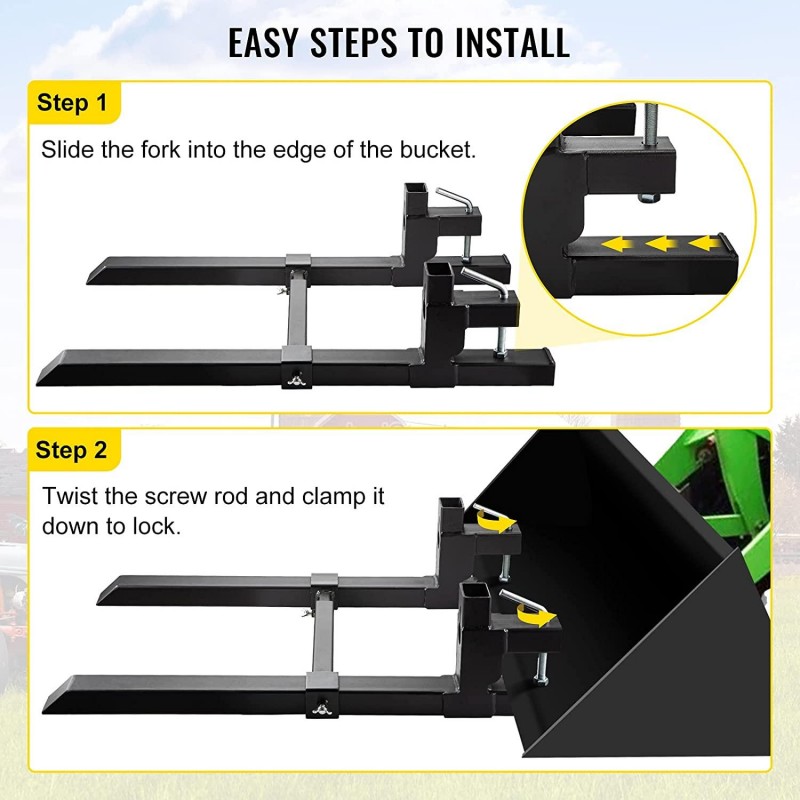 EASY STEPS TO INSTALL

Step 1

Slide the fork into the edge of the bucket.

Step 2

Twist the screw rod and clamp it down to lock.