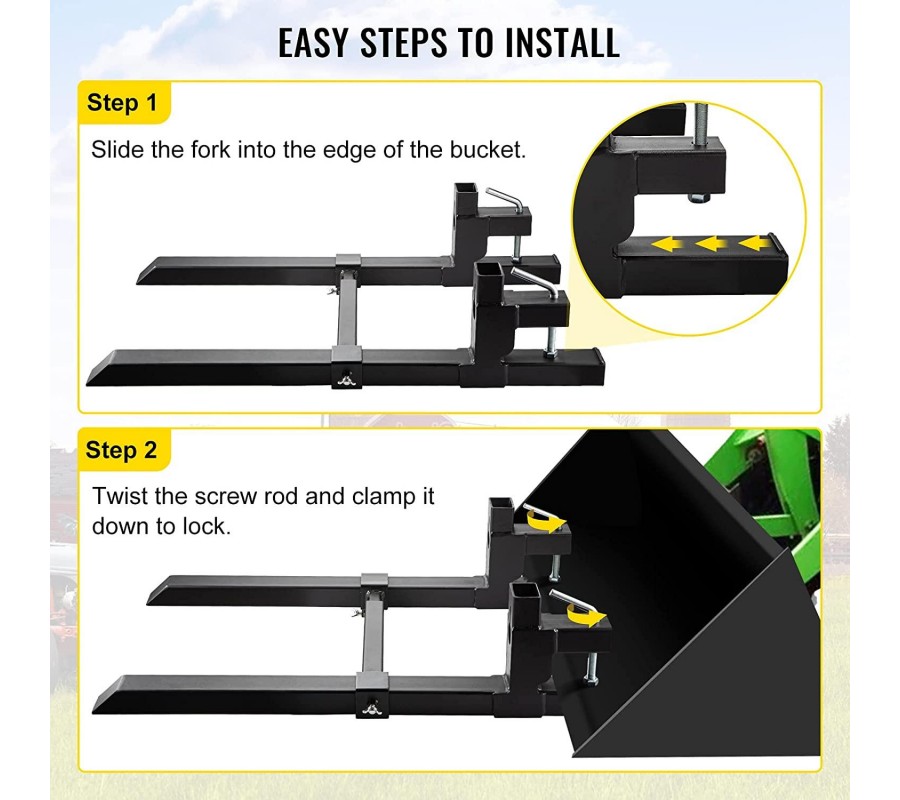 EASY STEPS TO INSTALL

Step 1

Slide the fork into the edge of the bucket.

Step 2

Twist the screw rod and clamp it down to lock.